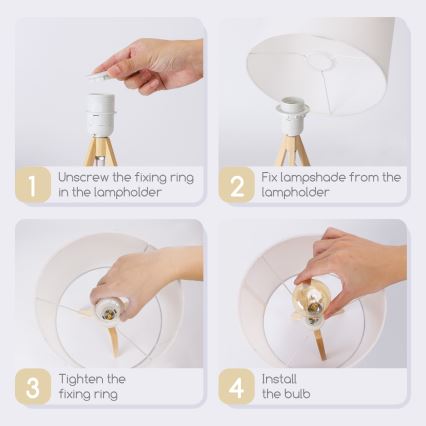 1 Unscrew the fixing ring in the lampholder

2 Fix lampshade from the lampholder

3 Tighten the fixing ring

4 Install the bulb