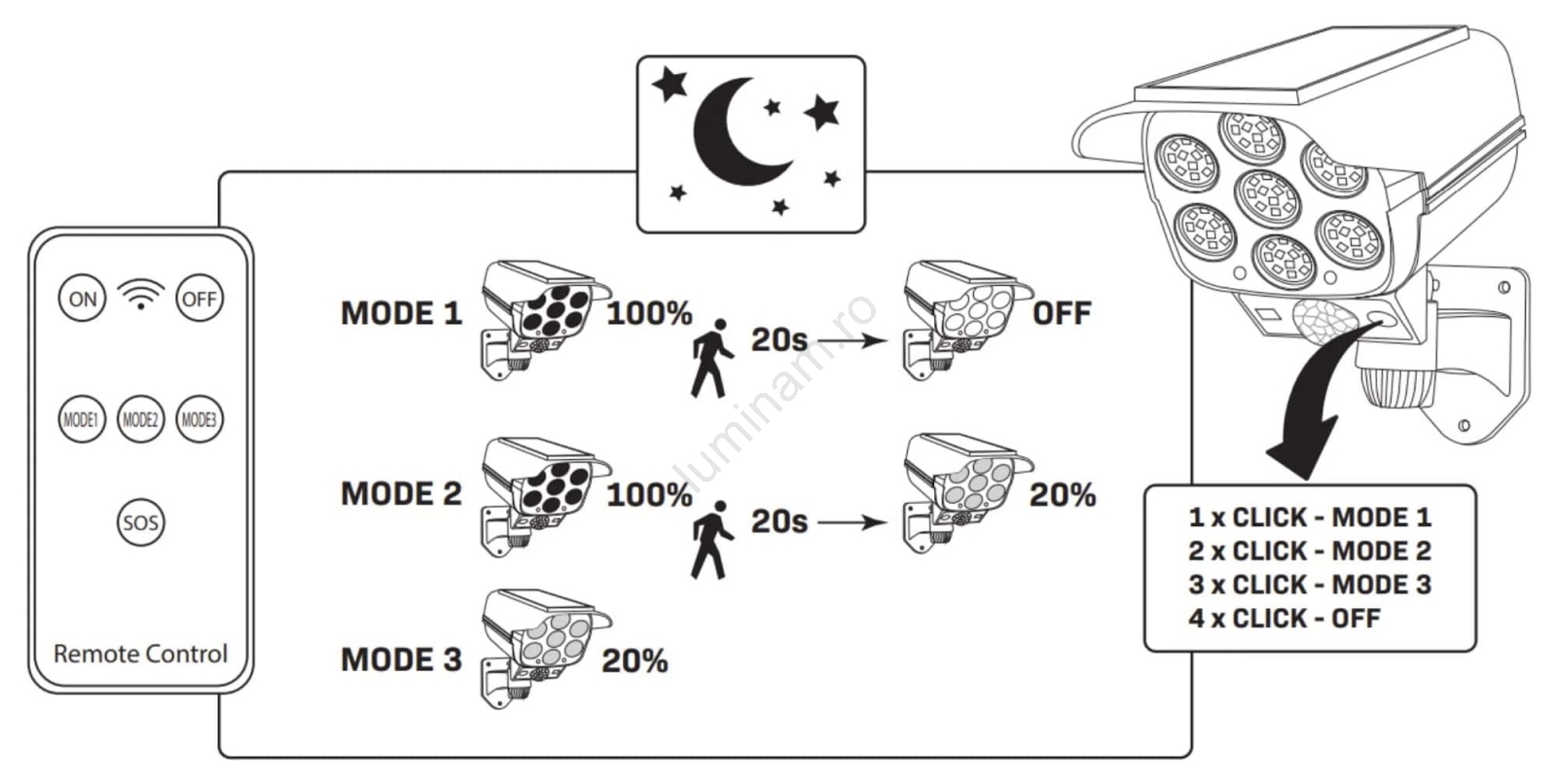 ON
OFF
MODE1
MODE2
MODE3
SOS
Remote Control

MODE 1
100%
20s
OFF

MODE 2
100%
20s
20%

MODE 3
20%

luminam.ro

1 x CLICK - MODE 1
2 x CLICK - MODE 2
3 x CLICK - MODE 3
4 x CLICK - OFF