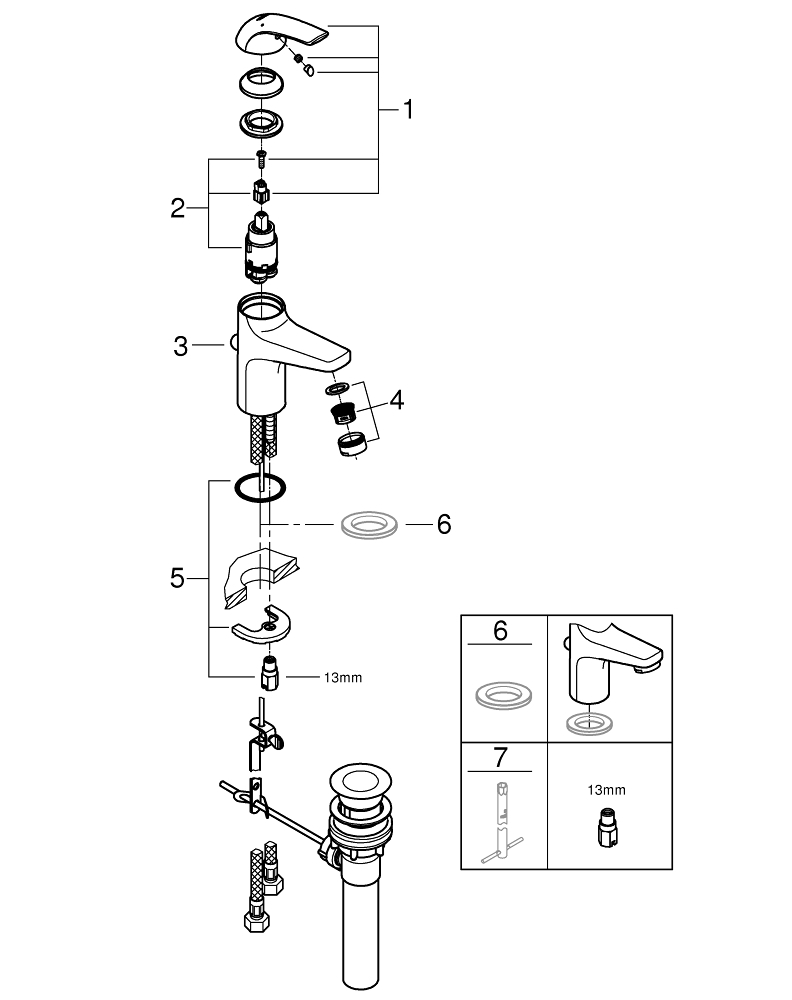 1

2

3

4

6

5

13mm

6

7

13mm