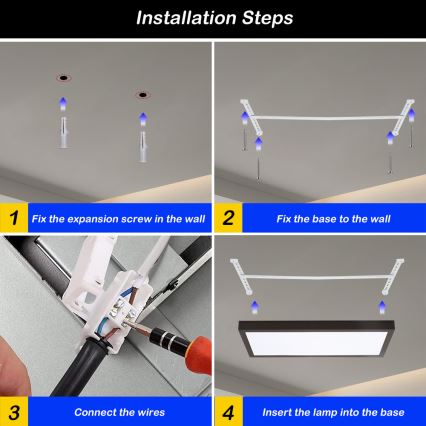 Installation Steps

1 Fix the expansion screw in the wall

2 Fix the base to the wall

3 Connect the wires

4 Insert the lamp into the base