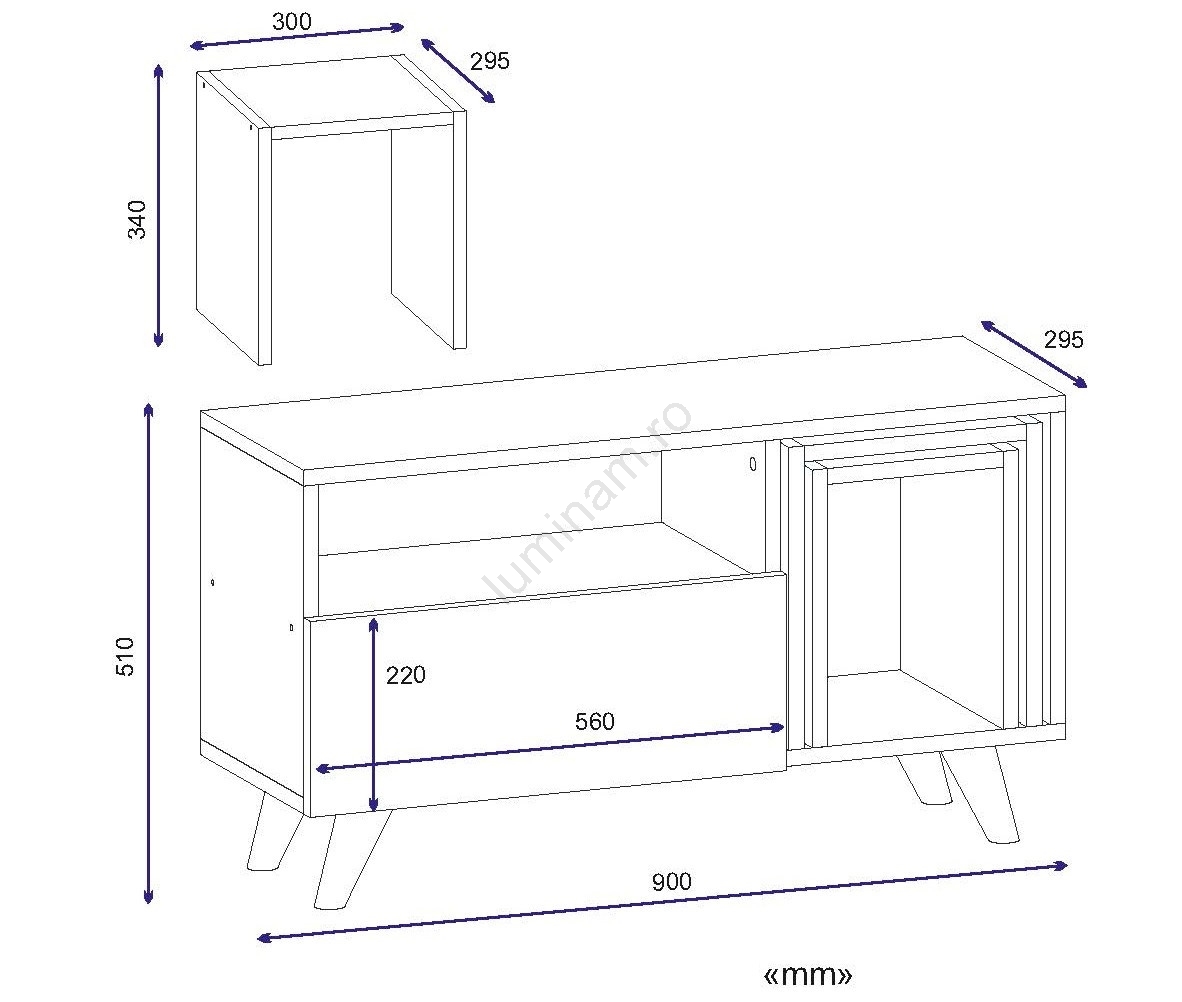 300
295
340
295
luminam.ro
510
220
560
900
«mm»