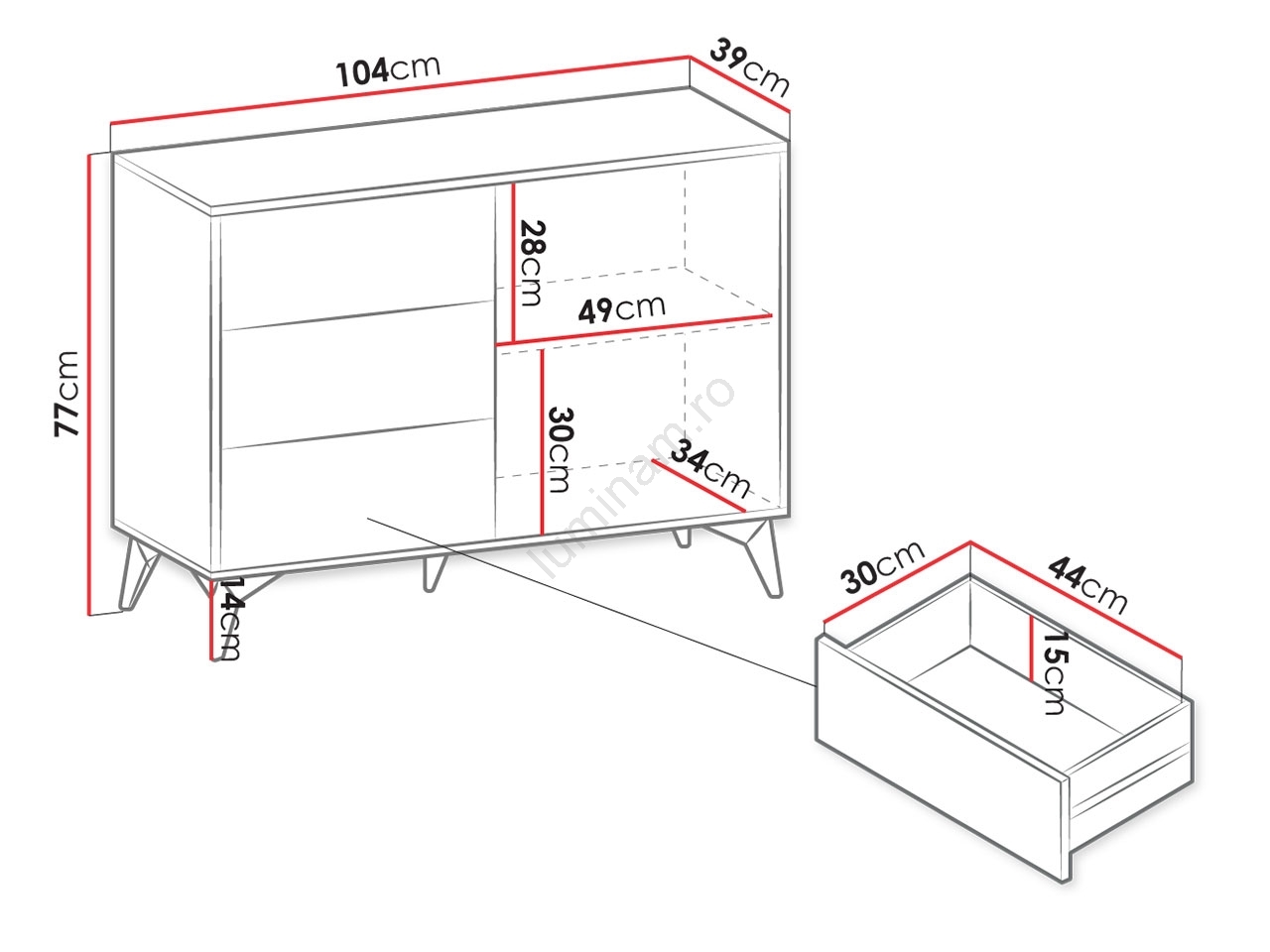 104cm
39cm
77cm
28cm
49cm
30cm
34cm
14cm
luminam.ro
30cm
44cm
15cm