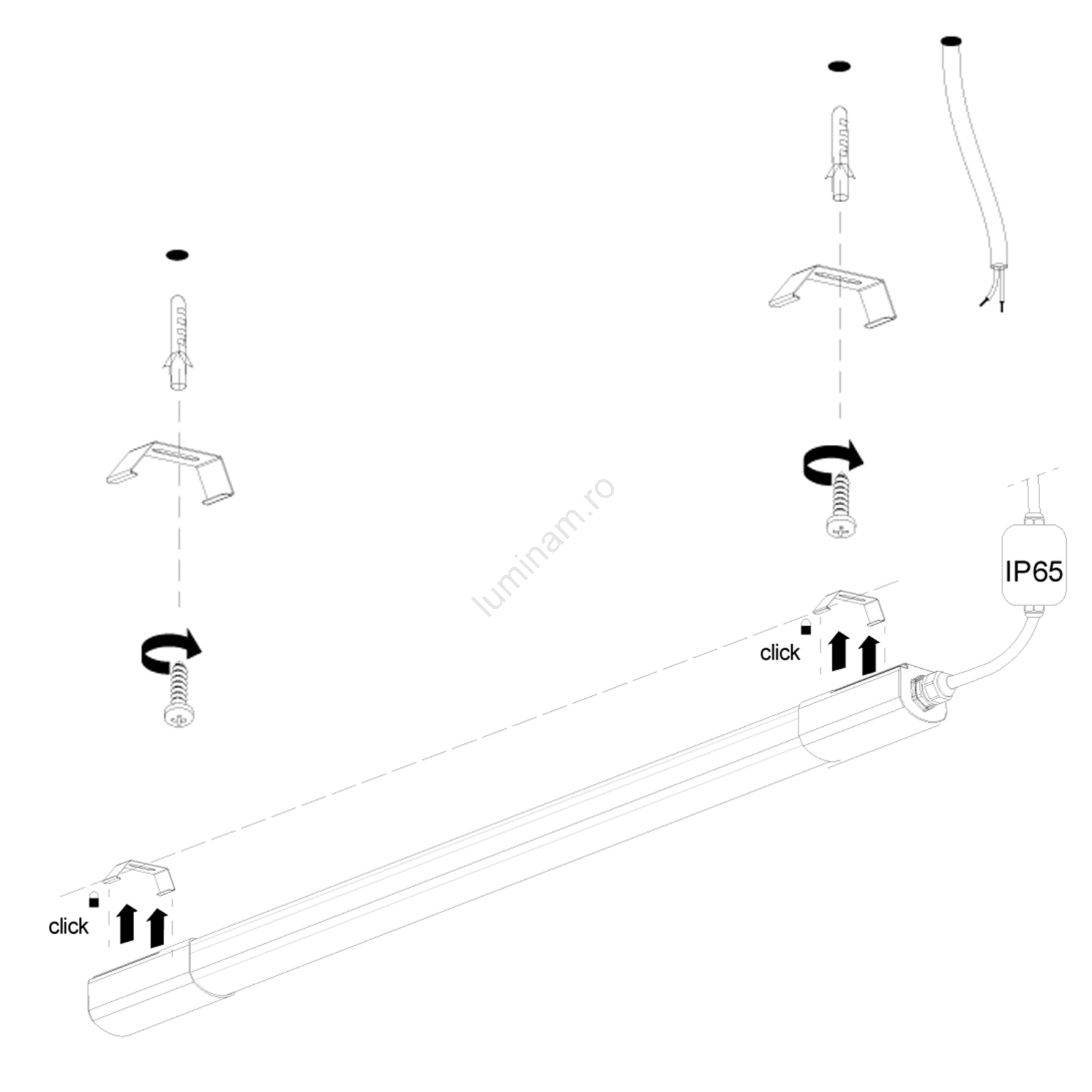 luminam.ro

IP65

click

click