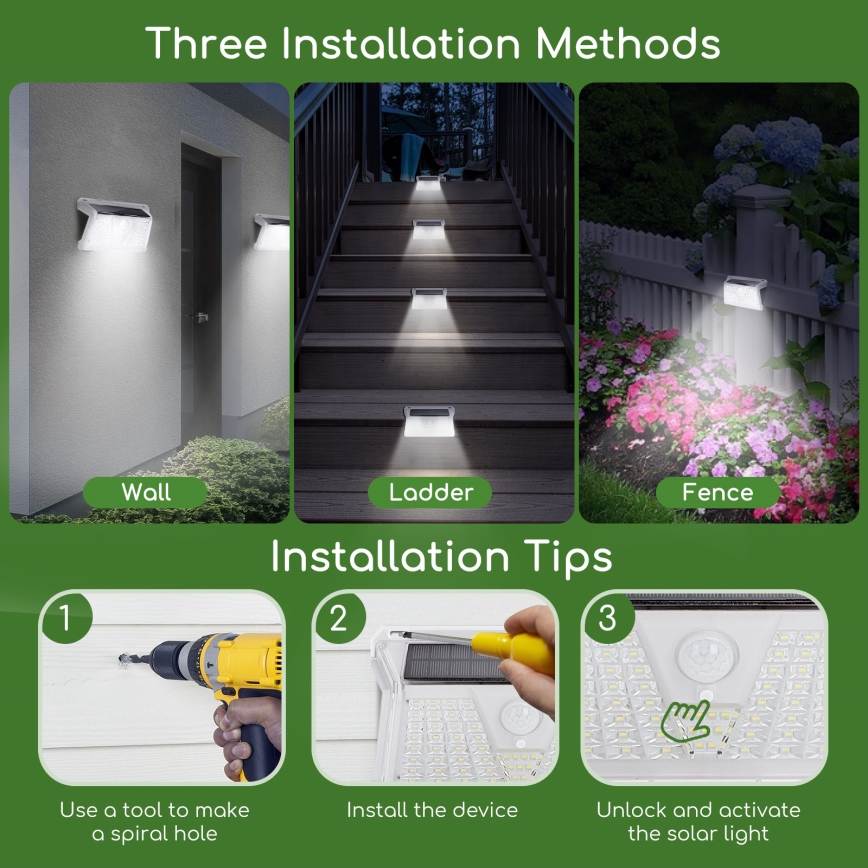 Three Installation Methods

Wall

Ladder

Fence

Installation Tips

1

Use a tool to make a spiral hole

2

Install the device

3

Unlock and activate the solar light