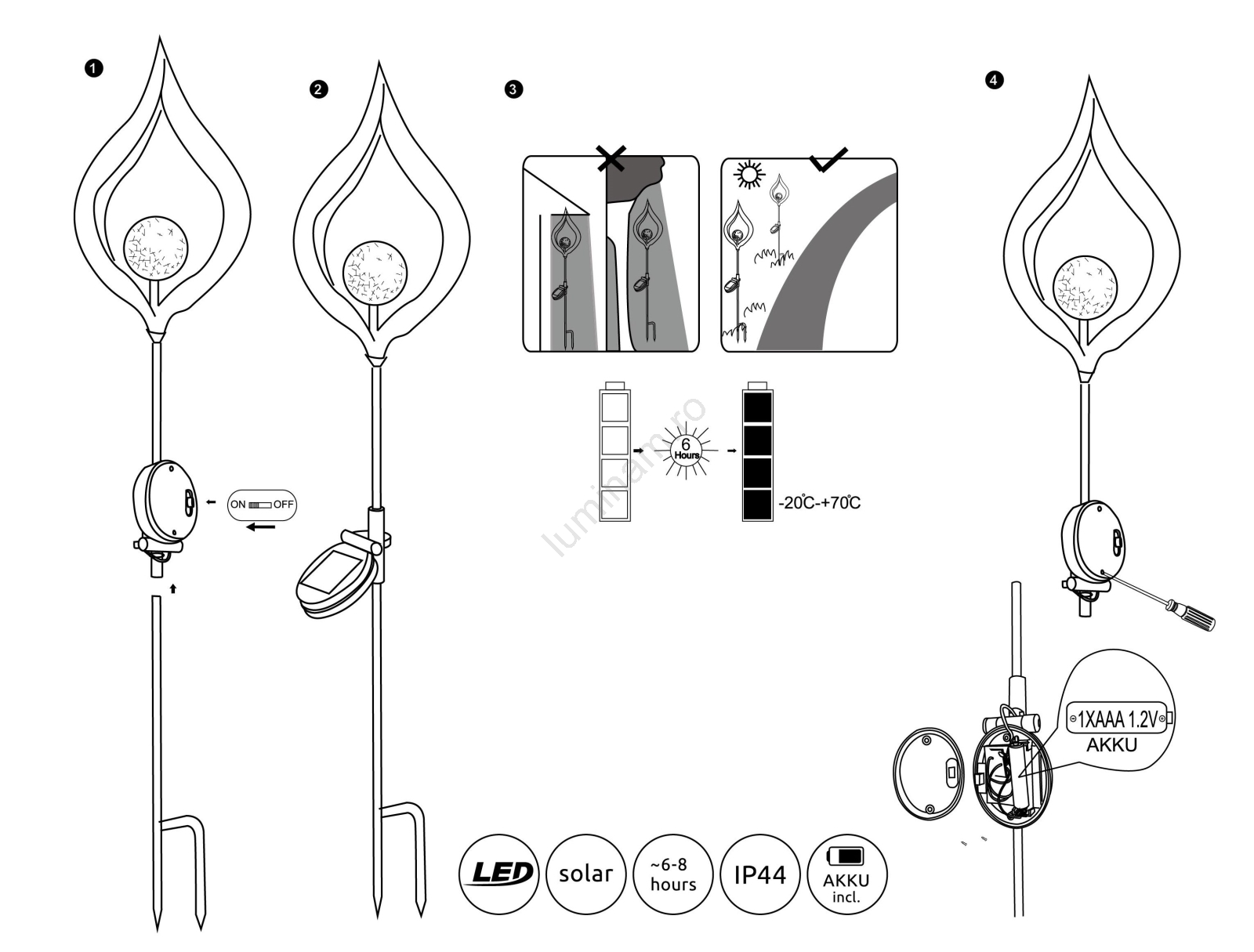 1

ON OFF

2

3

6 Hours

-20°C-+70°C

luminam.ro

4

1XAAA 1.2V
AKKU

LED
solar
~6-8 hours
IP44
AKKU incl.