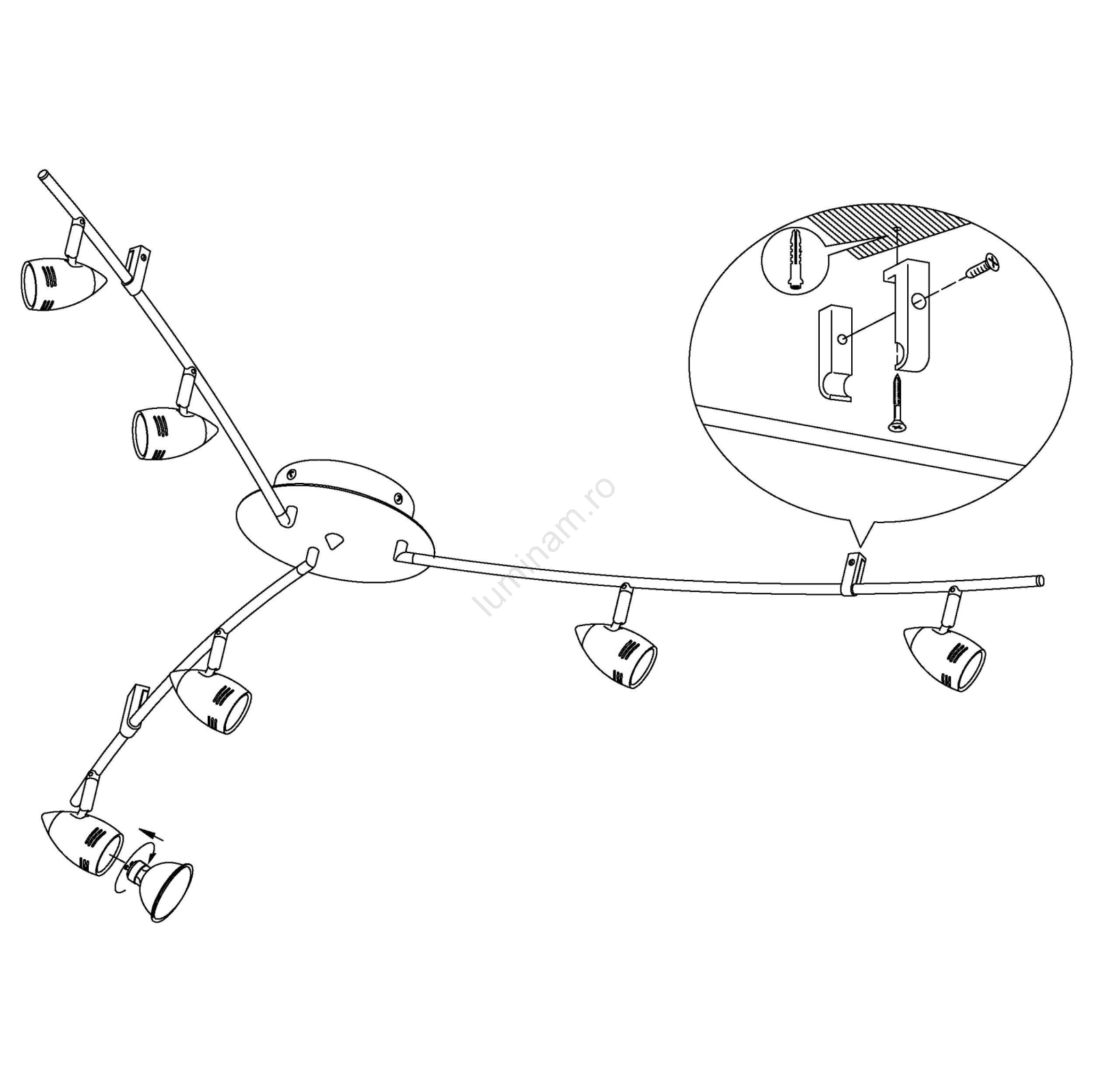 luminam.ro