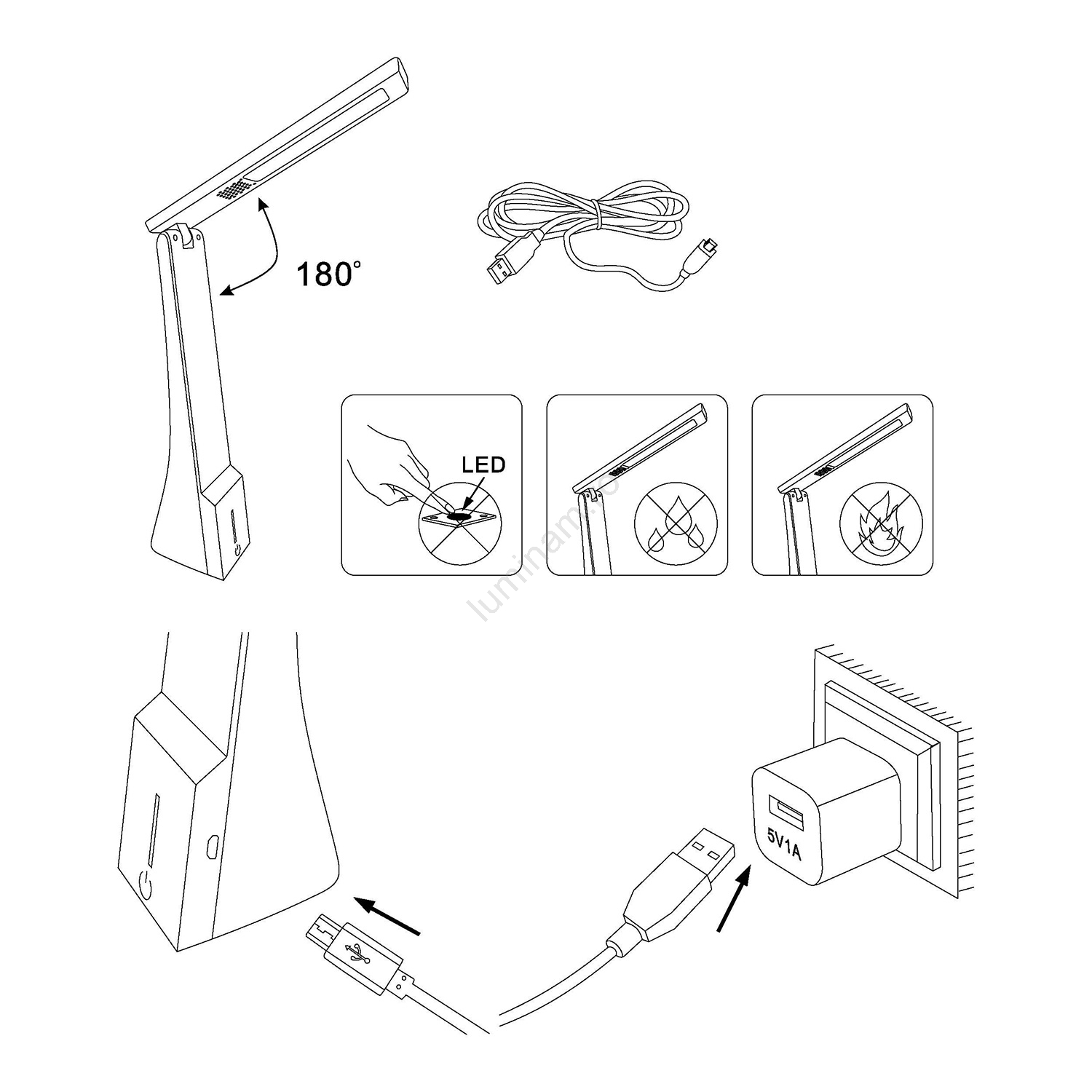 180°

LED

luminam.ro

5V1A