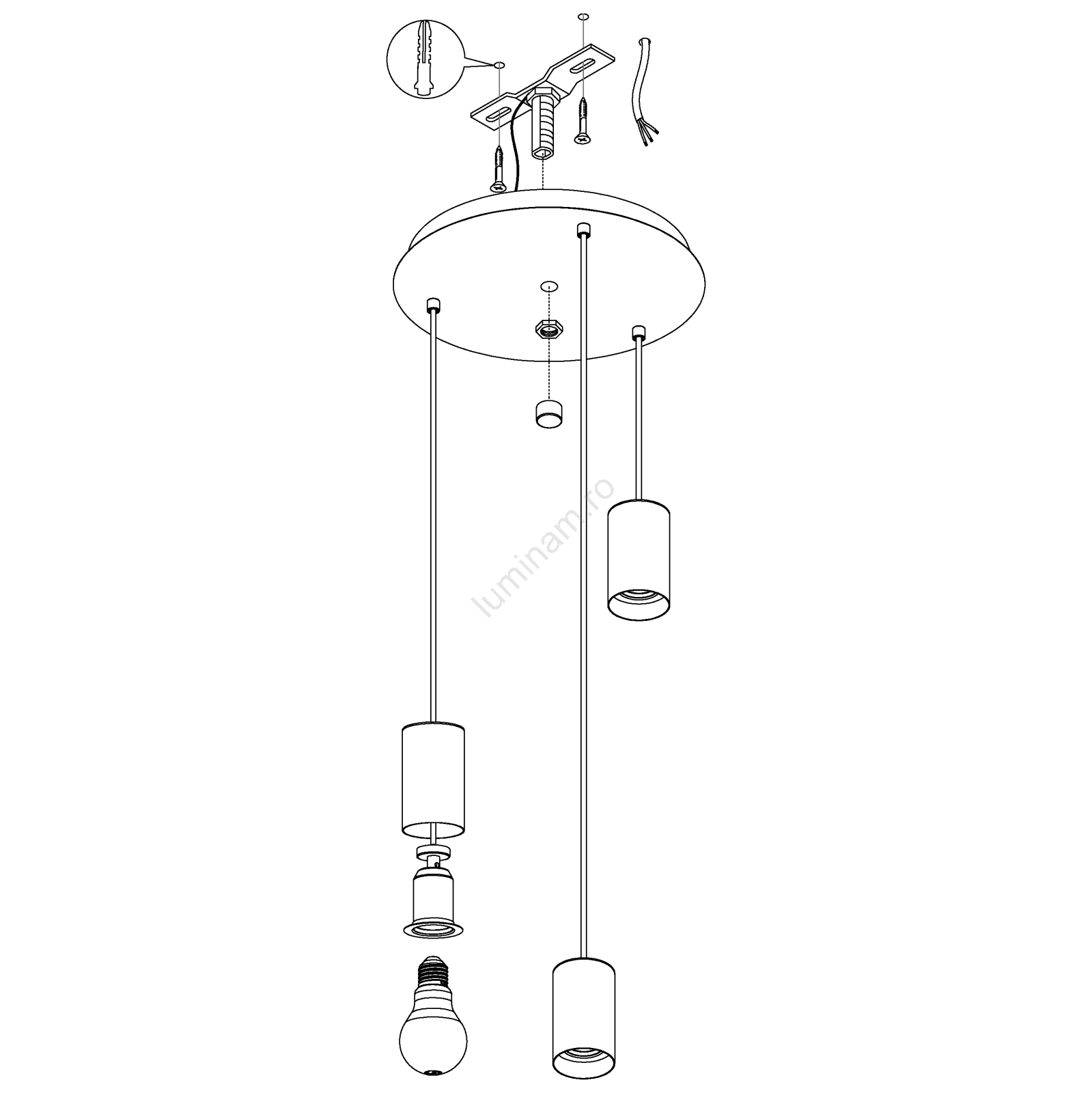 luminam.ro