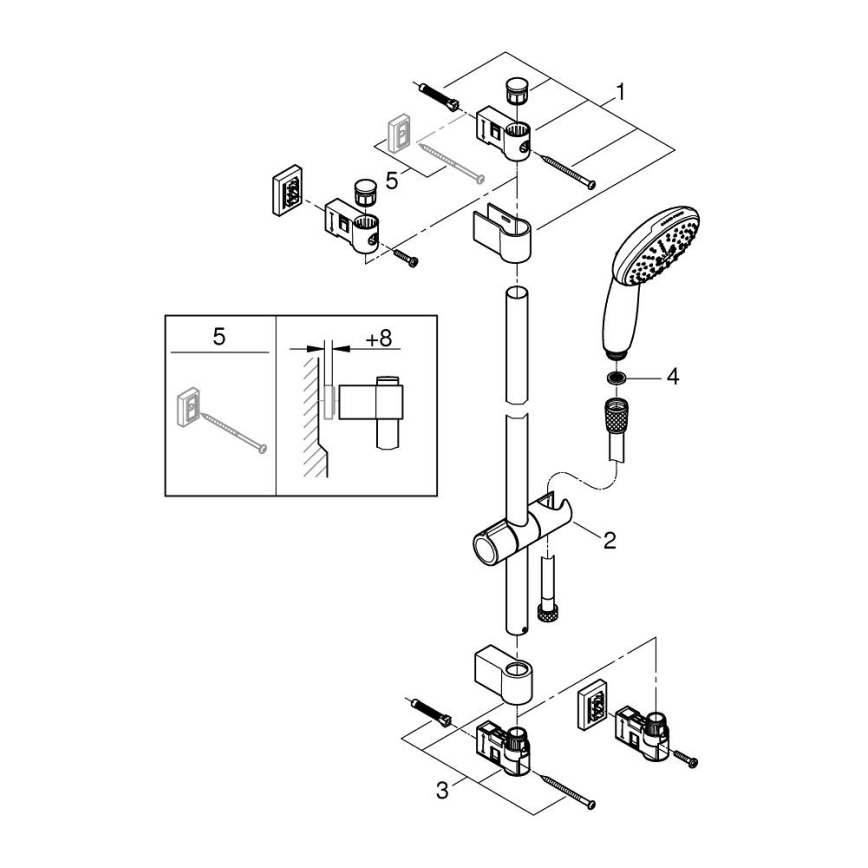 1
5
5
+8
4
2
3