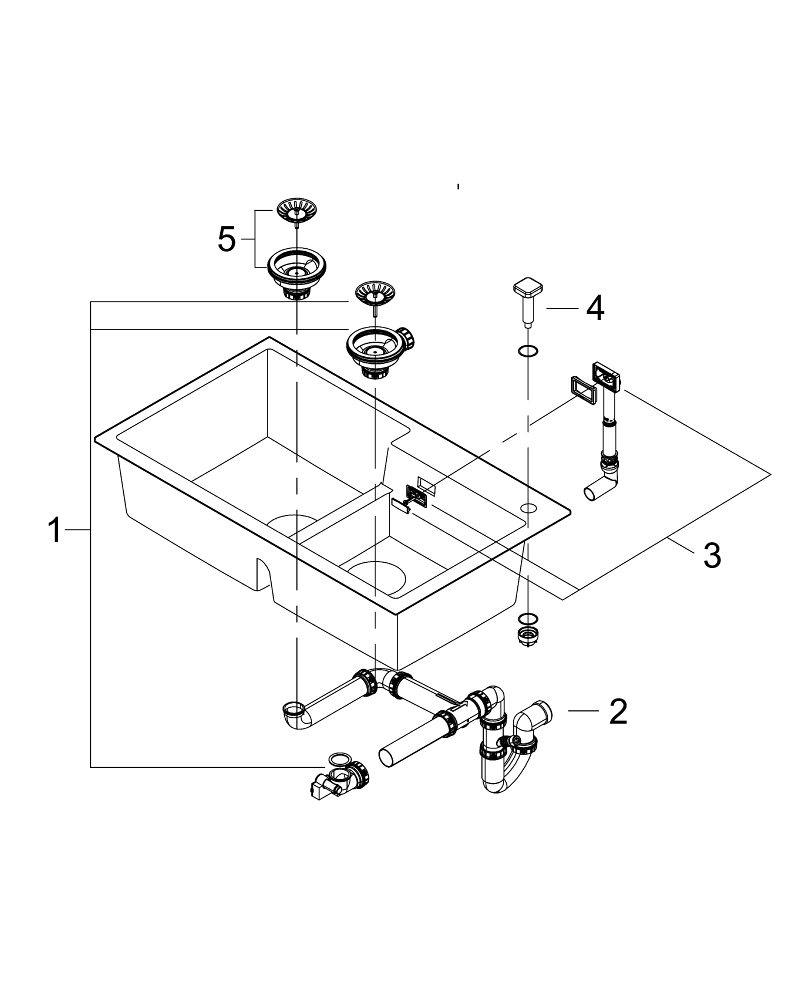 5
4
1
3
2