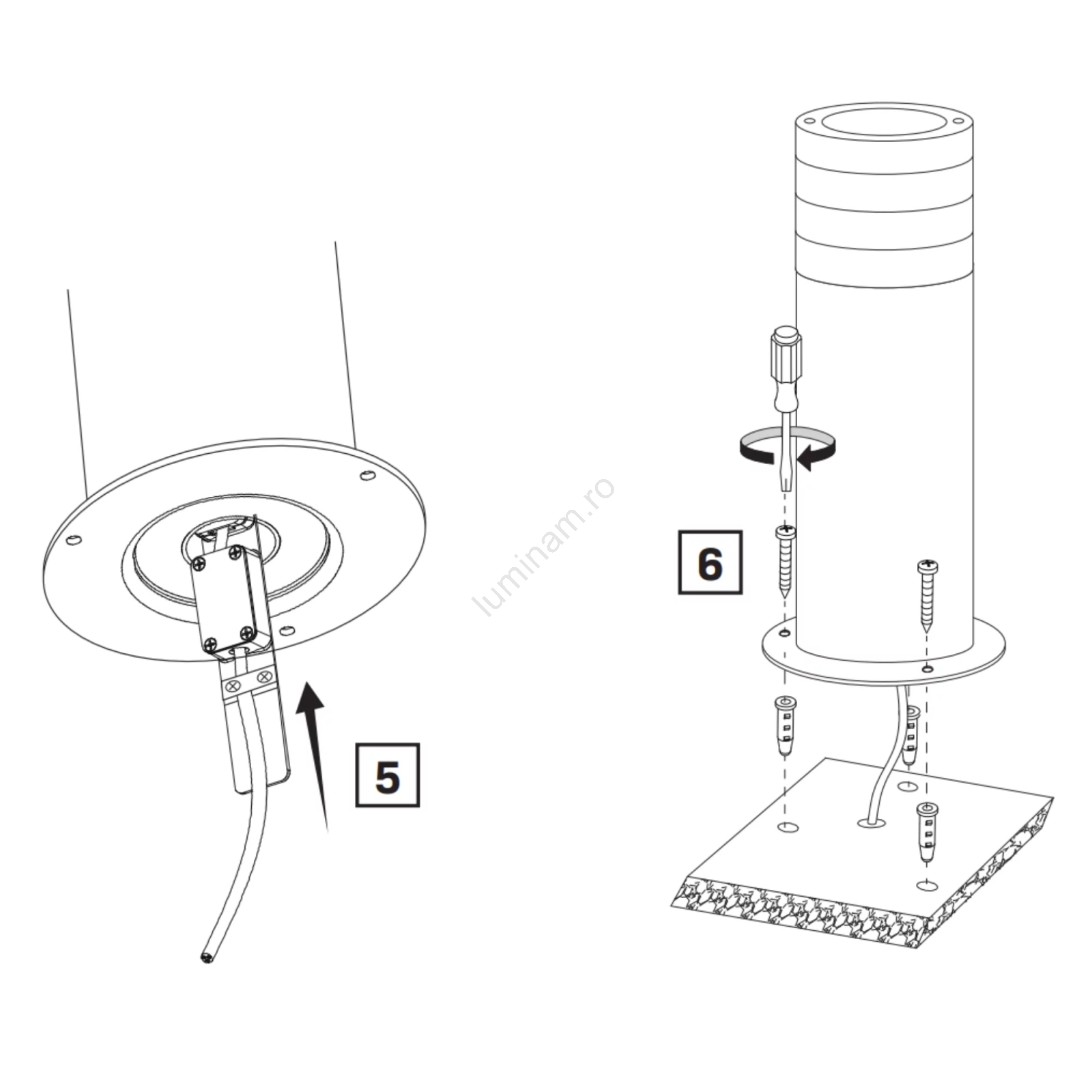 5

luminam.ro

6