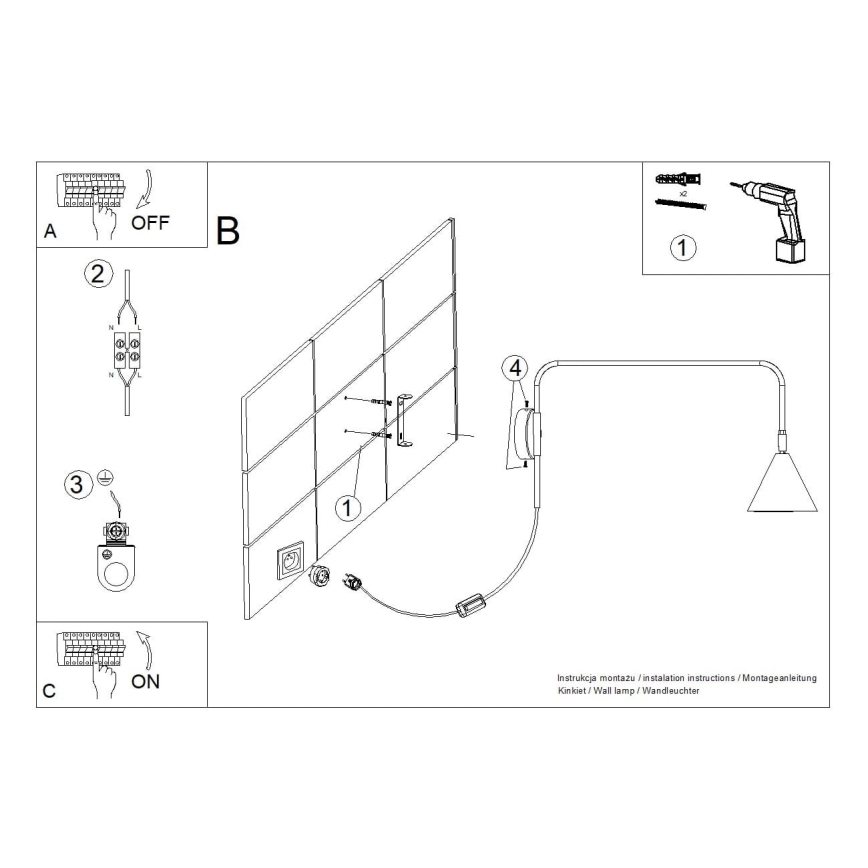 A
OFF

B

x2

1

2

N L
N L

3

4

1

C
ON

Instrukcja montażu / instalation instructions / Montageanleitung
Kinkiet / Wall lamp / Wandleuchter