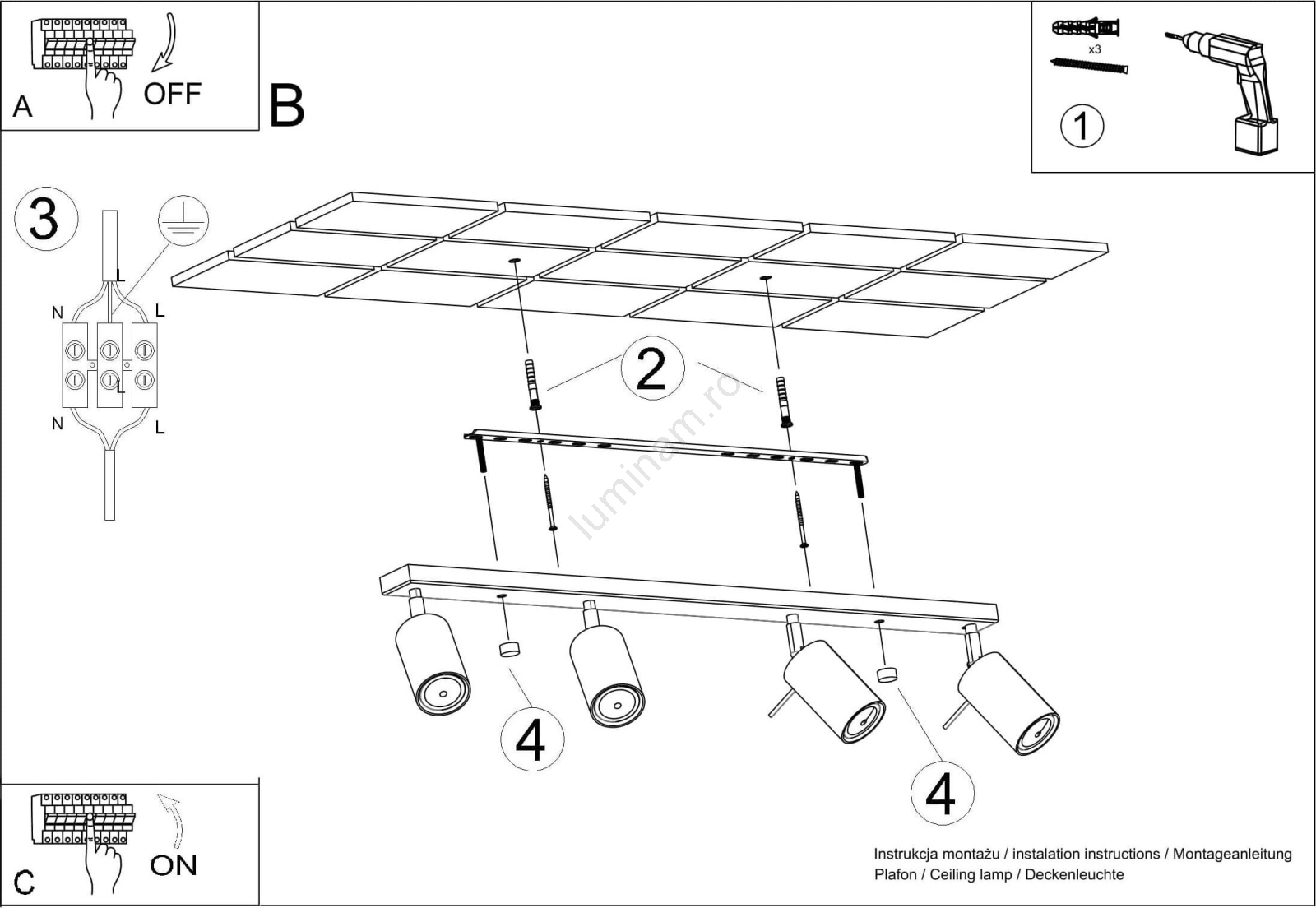 A
OFF

B

x3
1

3
L
N
L
L
N
L

2

luminam.ro

4

4

C
ON

Instrukcja montażu / instalation instructions / Montageanleitung
Plafon / Ceiling lamp / Deckenleuchte