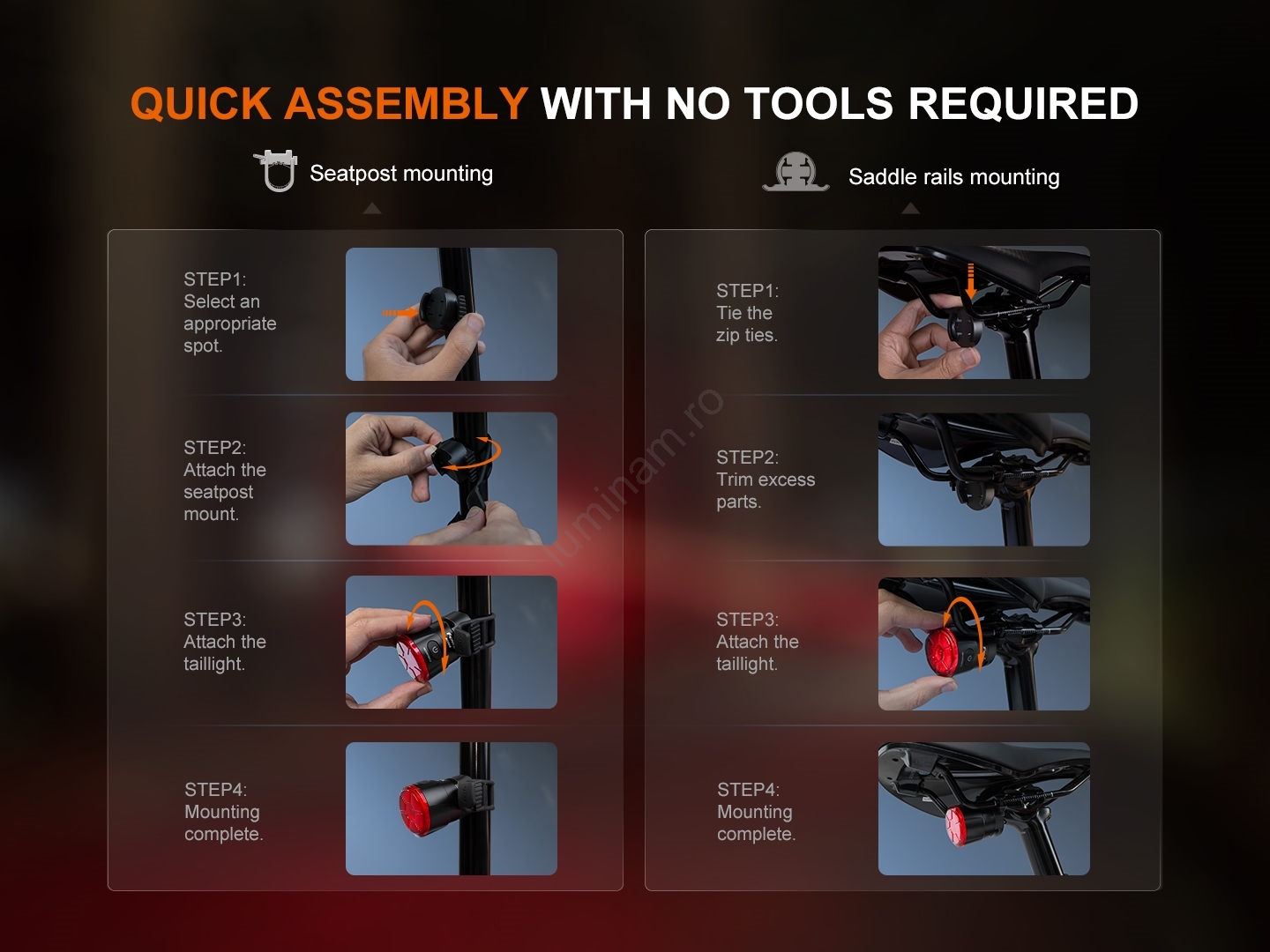 QUICK ASSEMBLY WITH NO TOOLS REQUIRED

Seatpost mounting

STEP1:
Select an appropriate spot.

STEP2:
Attach the seatpost mount.

STEP3:
Attach the taillight.

STEP4:
Mounting complete.

Saddle rails mounting

STEP1:
Tie the zip ties.

STEP2:
Trim excess parts.

STEP3:
Attach the taillight.

STEP4:
Mounting complete.

luminam.ro