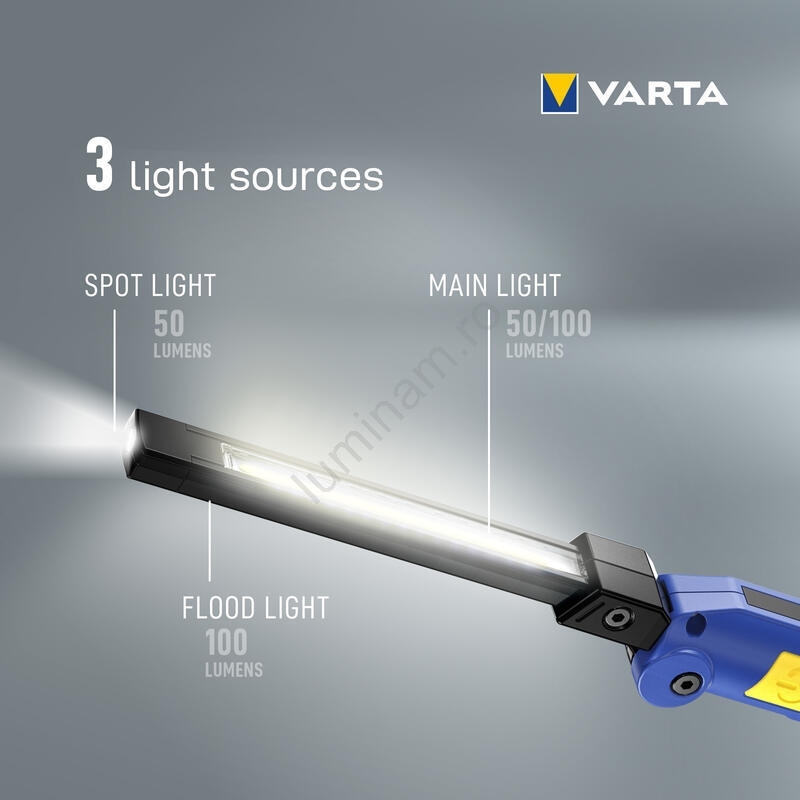 VARTA

3 light sources

SPOT LIGHT
50
LUMENS

MAIN LIGHT
50/100
LUMENS

luminam.ro

FLOOD LIGHT
100
LUMENS