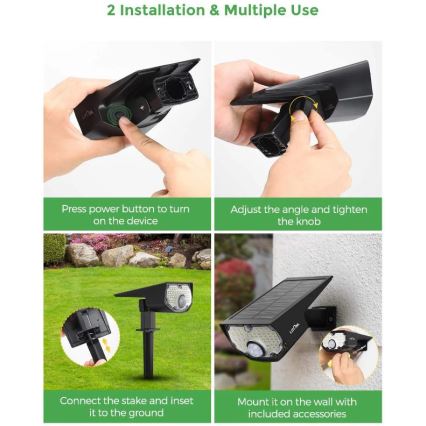 2 Installation & Multiple Use

Press power button to turn on the device

Adjust the angle and tighten the knob

Connect the stake and inset it to the ground

Mount it on the wall with included accessories