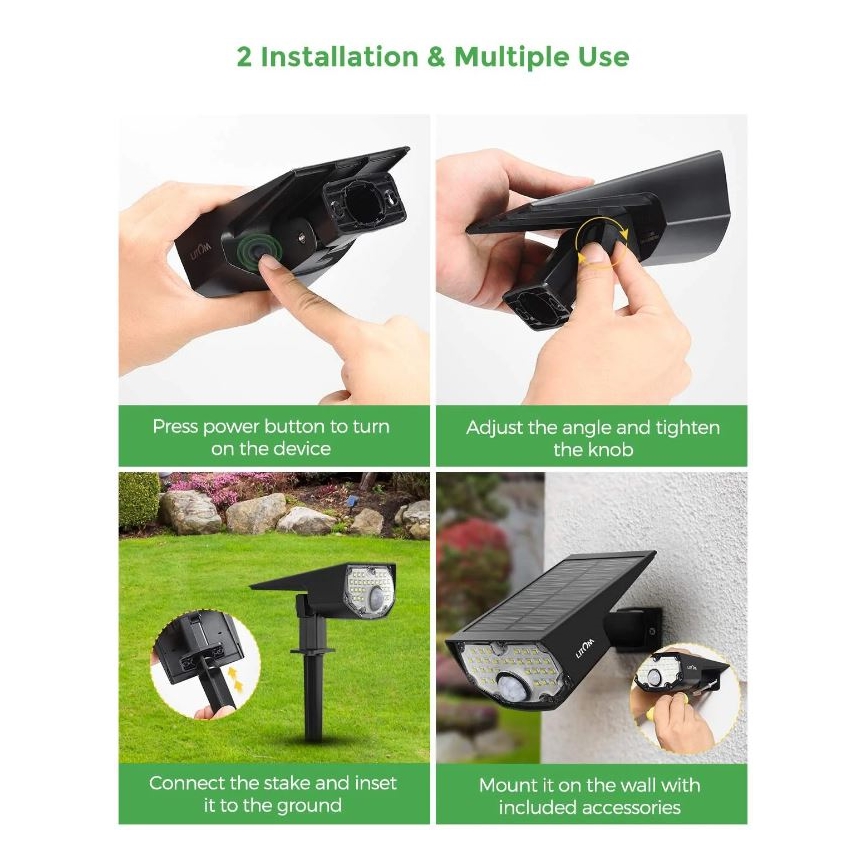 2 Installation & Multiple Use

LITOM

Press power button to turn on the device

Adjust the angle and tighten the knob

Connect the stake and inset it to the ground

LITOM

LITOM

Mount it on the wall with included accessories