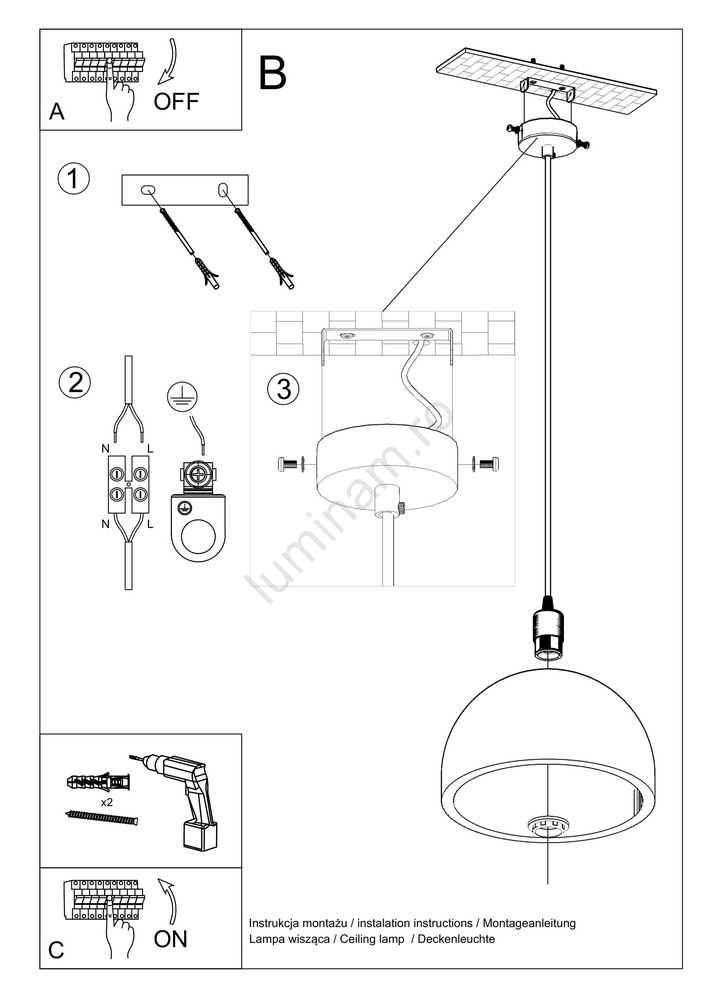 A
OFF
B
1
2
N L
N L
3
luminam.ro
x2
C
ON
Instrukcja montażu / instalation instructions / Montageanleitung
Lampa wisząca / Ceiling lamp / Deckenleuchte