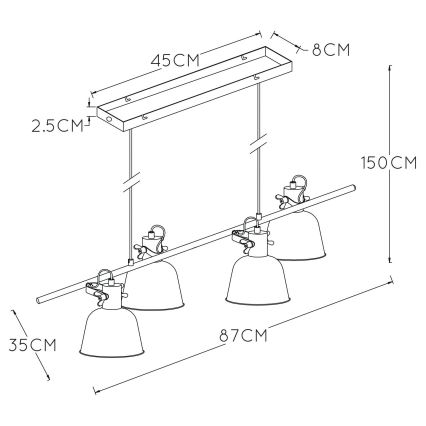 45CM
8CM
2.5CM
150CM
35CM
87CM