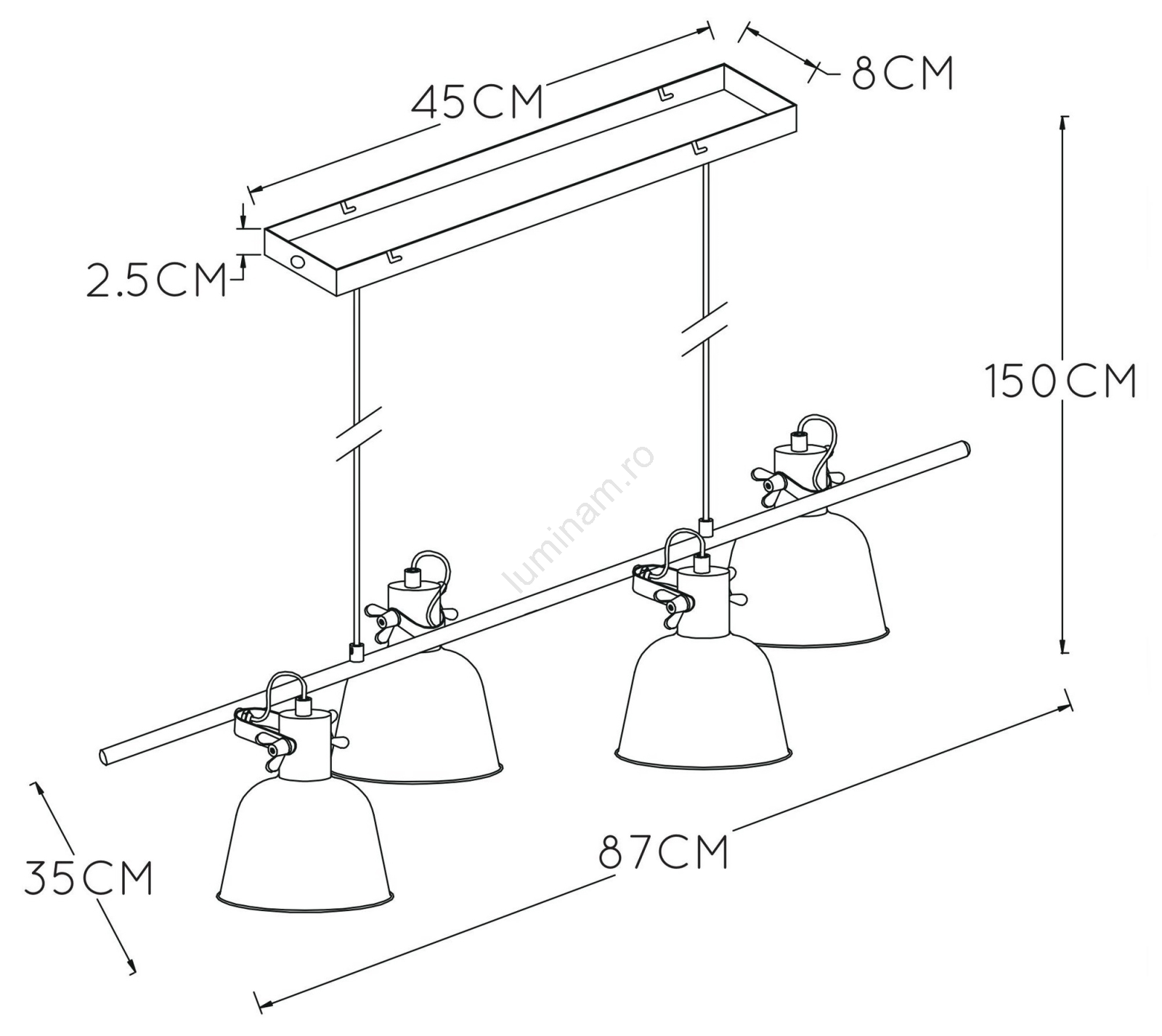 45CM

8CM

2.5CM

150CM

luminam.ro

35CM

87CM