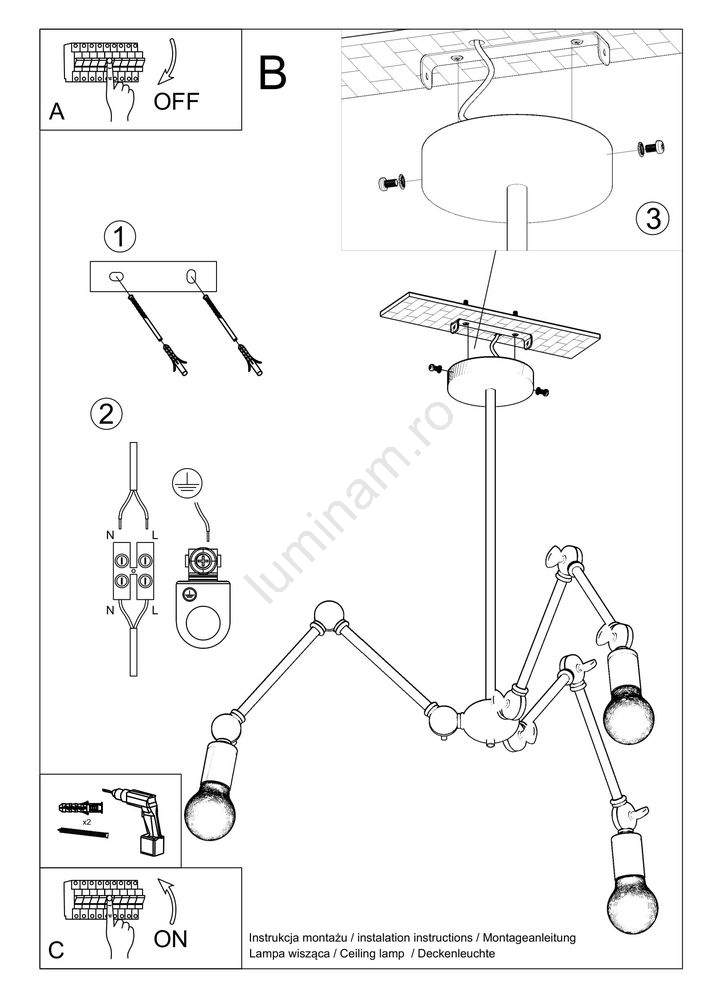 A
OFF
B
3
1
2
N
L
N
L
luminam.ro
x2
C
ON
Instrukcja montażu / instalation instructions / Montageanleitung
Lampa wisząca / Ceiling lamp / Deckenleuchte