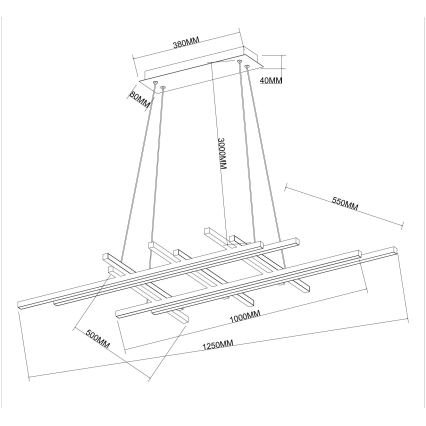 380MM
40MM
80MM
3000MM
550MM
1000MM
500MM
1250MM