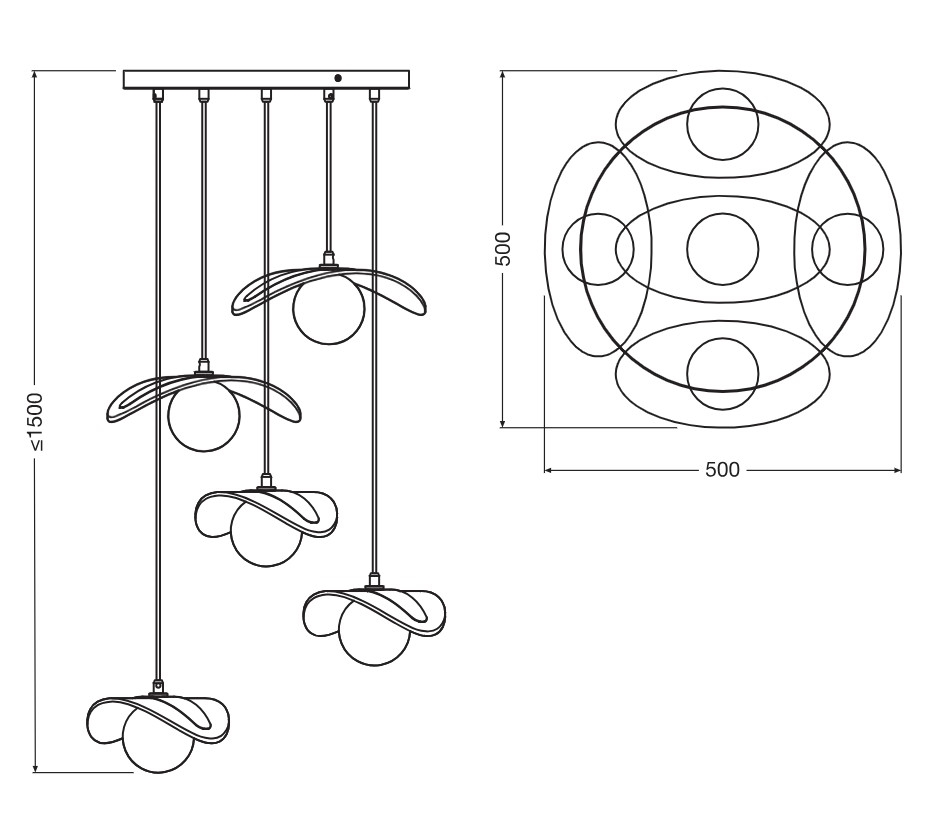 ≤1500

500

500