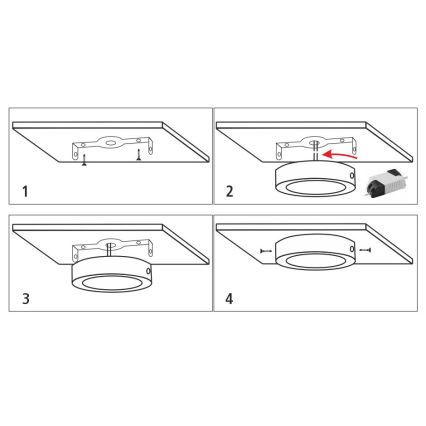 1

2

3

4