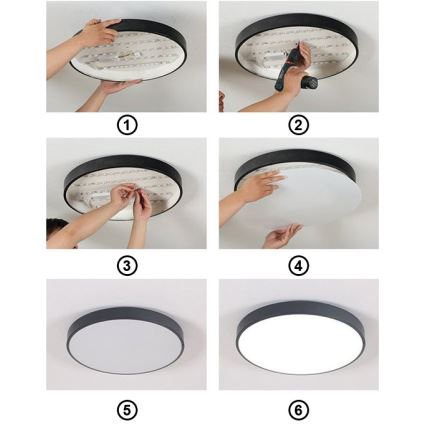 ①

②

③

④

⑤

⑥