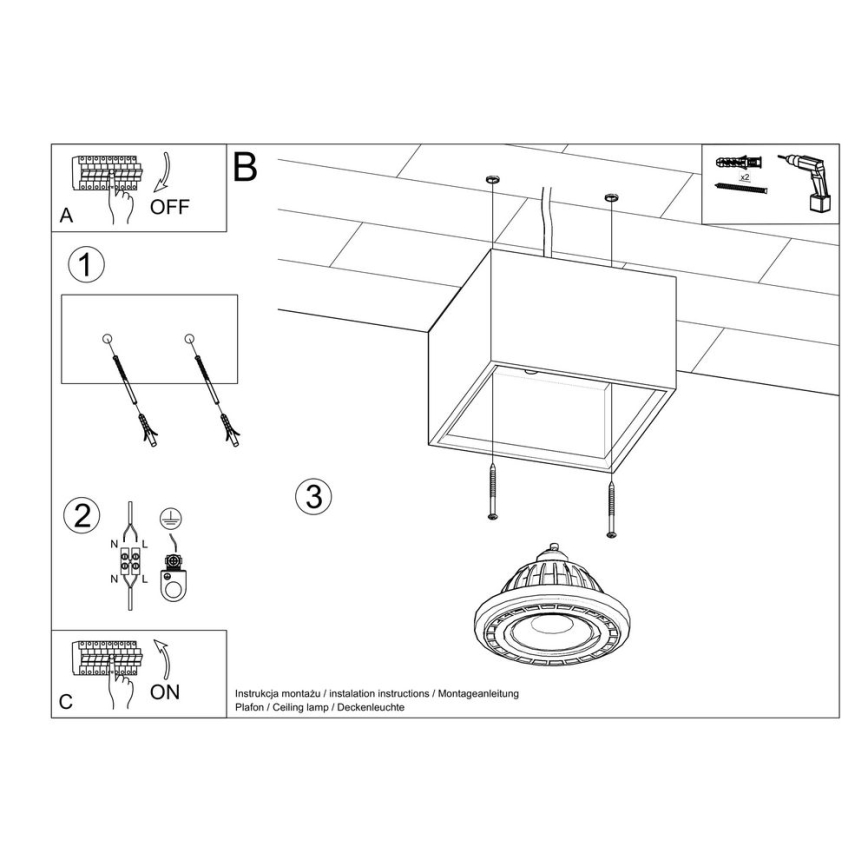 A
OFF

B

x2

1

2

N L
N L

3

C
ON

Instrukcja montażu / instalation instructions / Montageanleitung
Plafon / Ceiling lamp / Deckenleuchte