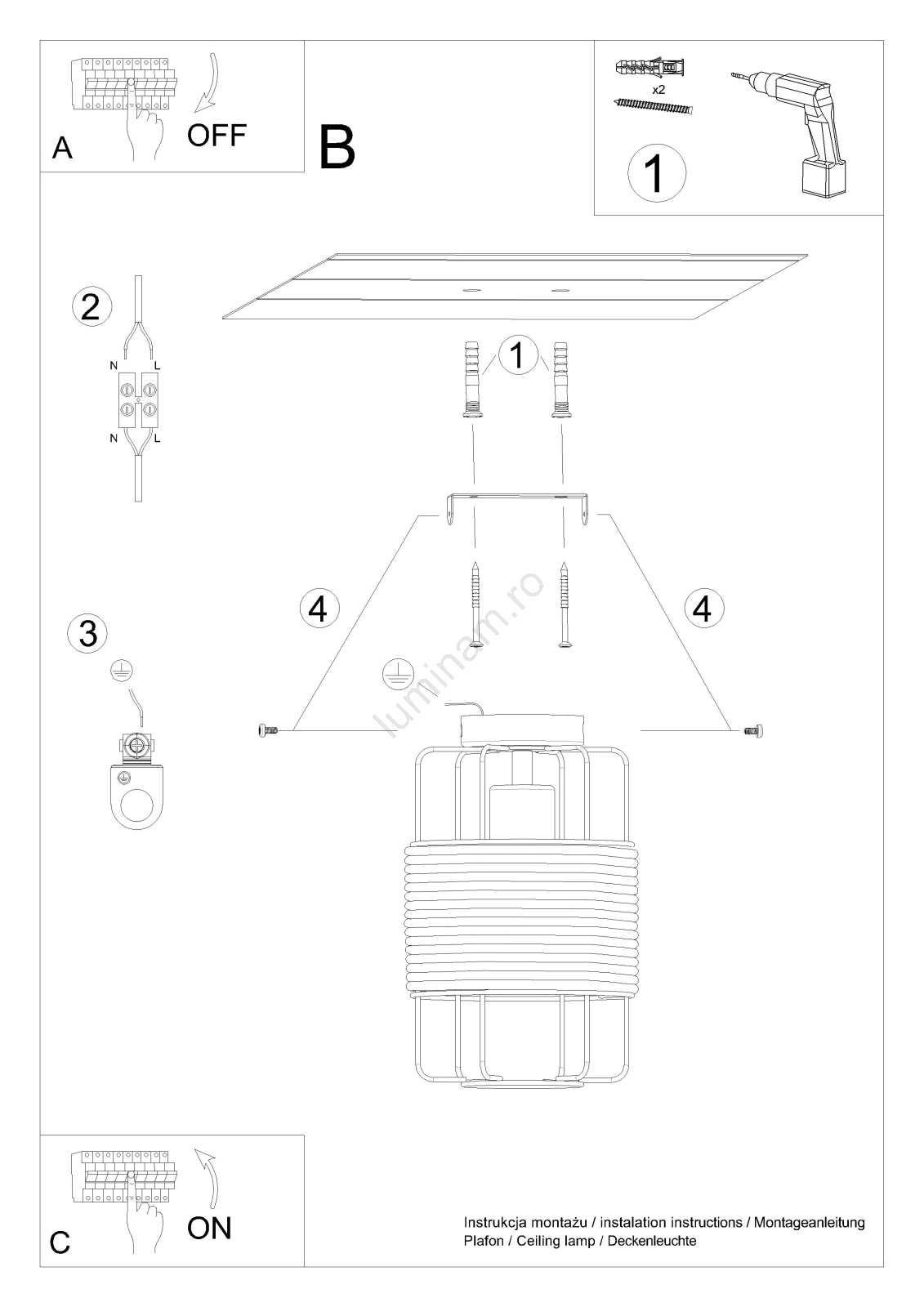 A
OFF

B

x2
1

2
N L
N L

1

4

4

3

luminam.ro

C
ON

Instrukcja montażu / instalation instructions / Montageanleitung
Plafon / Ceiling lamp / Deckenleuchte