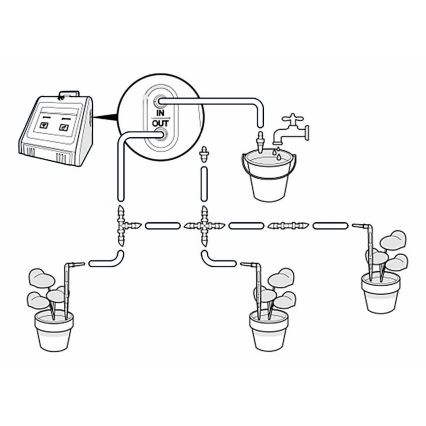 IN
OUT