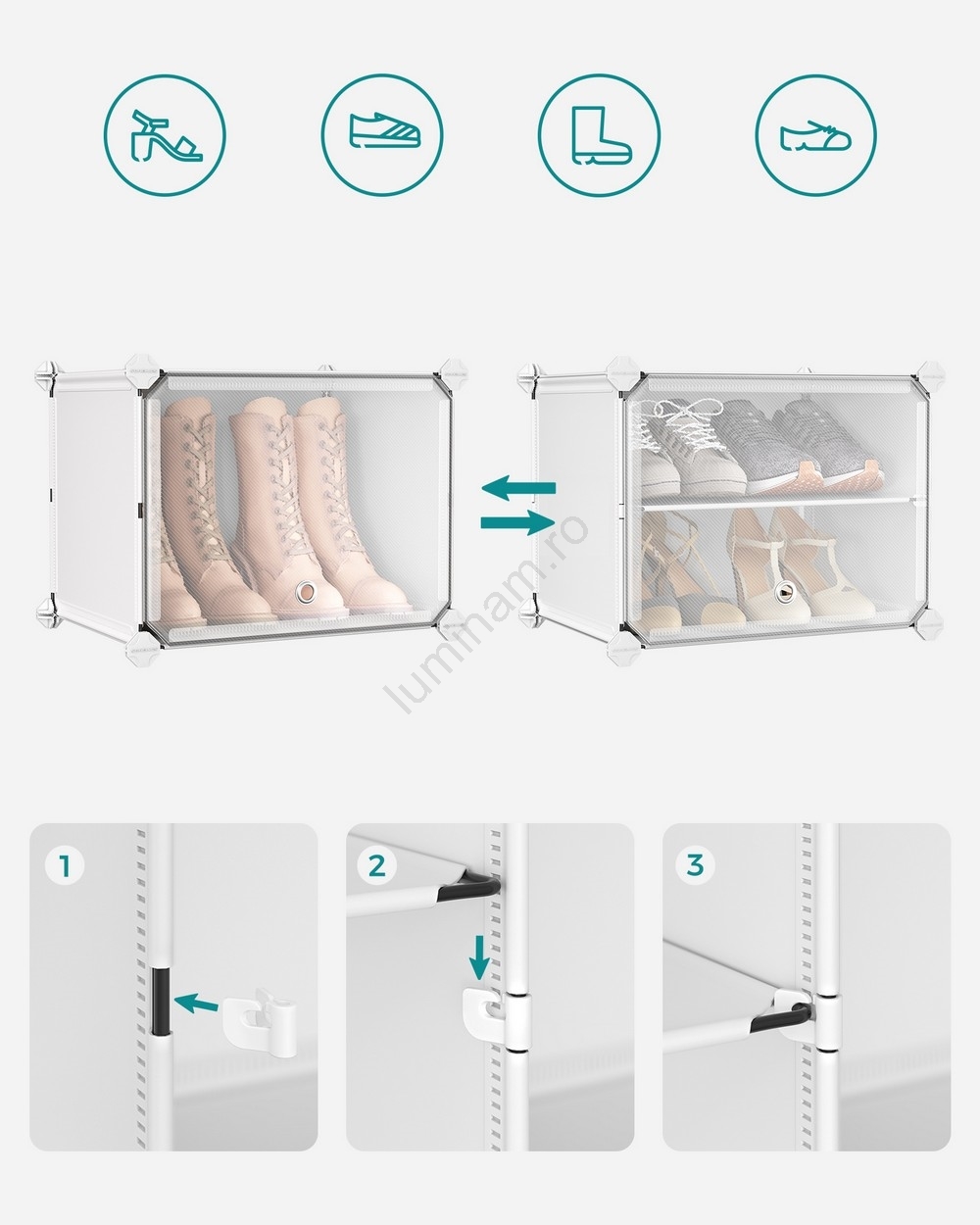 lummam.ro

1

2

3