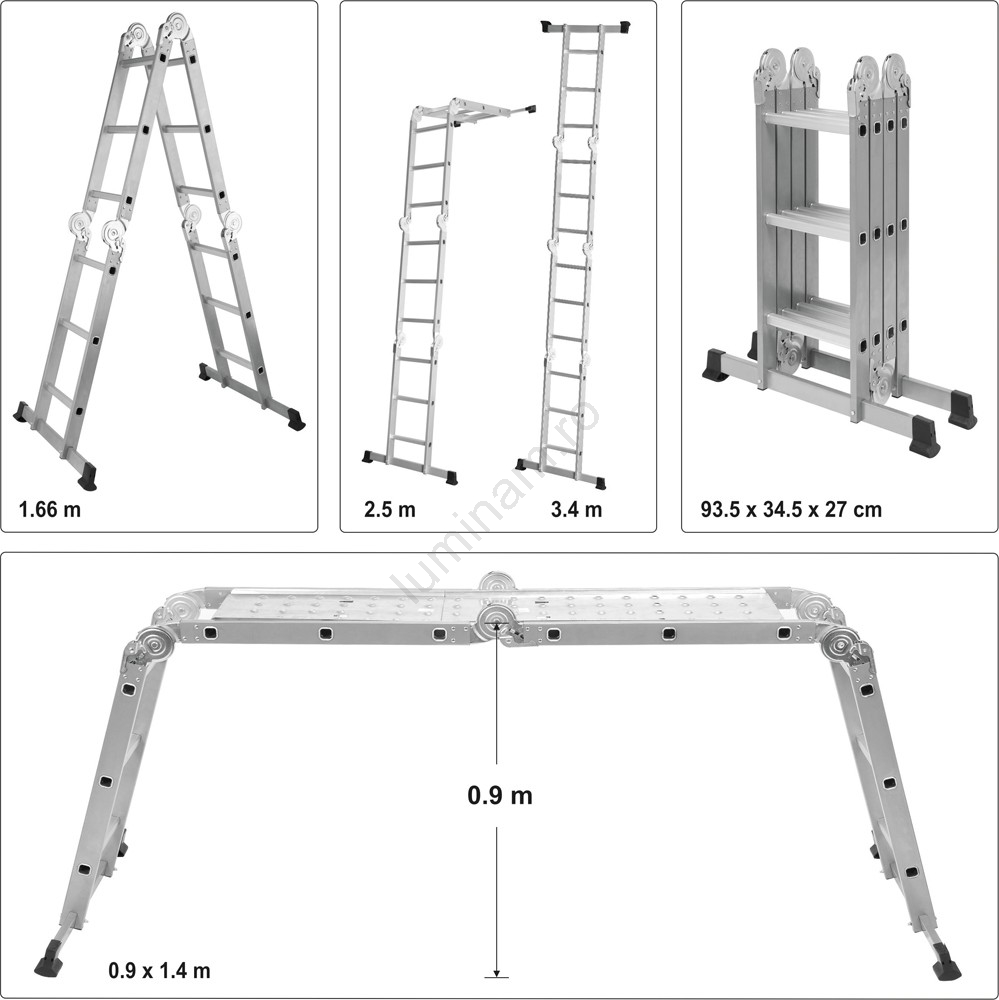 1.66 m

2.5 m

3.4 m

93.5 x 34.5 x 27 cm

luminam.ro

0.9 m

0.9 x 1.4 m