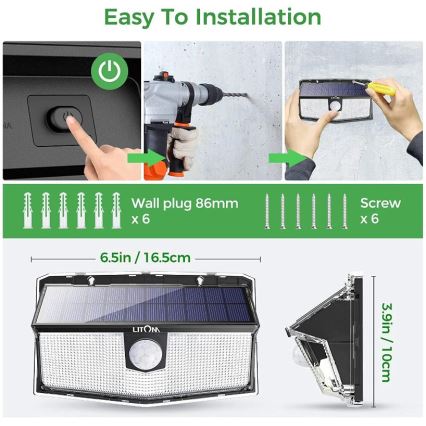 Easy To Installation

Wall plug 86mm x 6

Screw x 6

6.5in / 16.5cm

LITOM

3.9in / 10cm