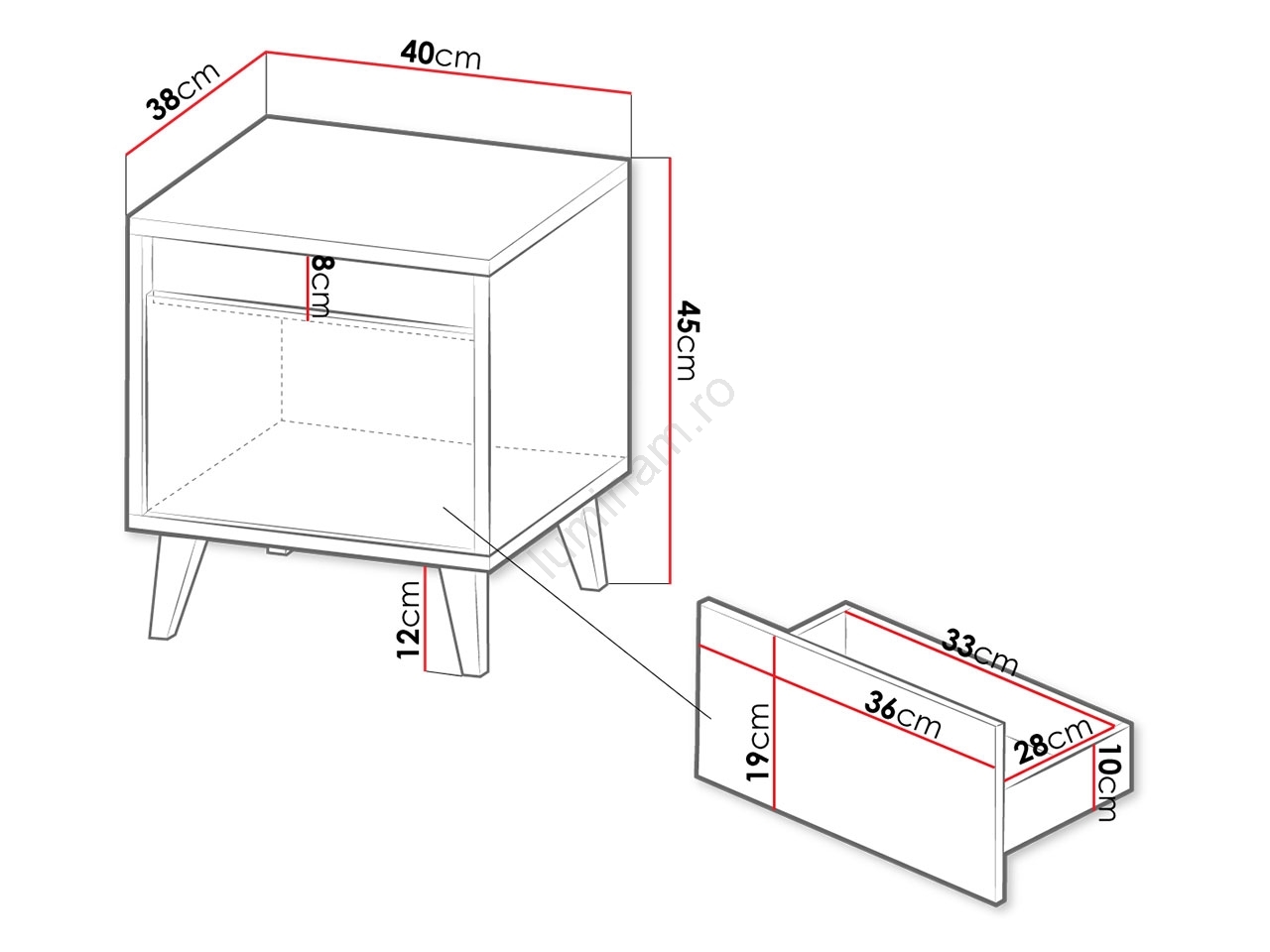 38cm
40cm
8cm
45cm
luminam.ro
12cm
33cm
36cm
19cm
28cm
10cm