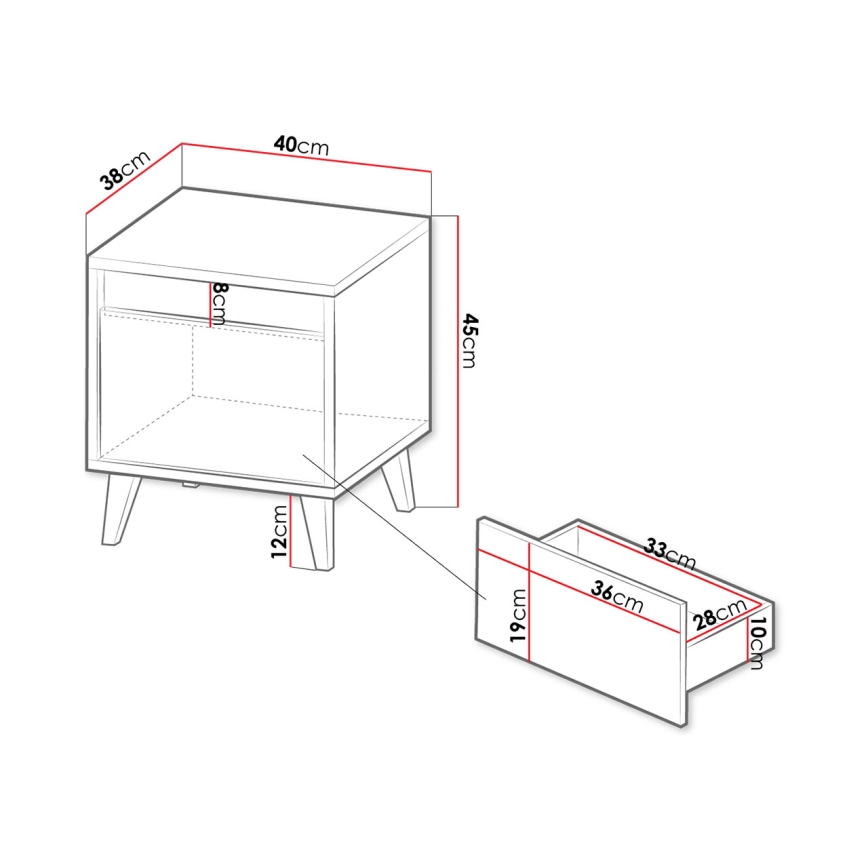 38cm
40cm
8cm
45cm
12cm
33cm
36cm
19cm
28cm
10cm