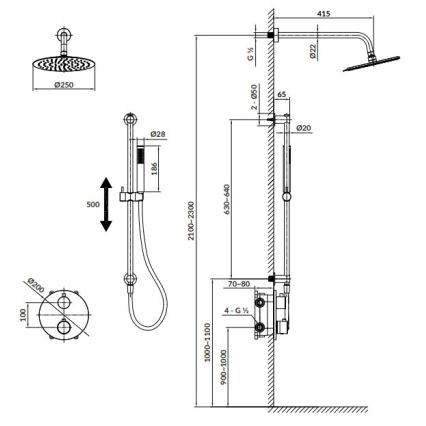 Ø250

Ø28

186

500

Ø200

100

415

G ½

Ø22

2 - Ø50

65

Ø20

630–640

2100–2300

70–80

4 - G ½

1000–1100

900–1000