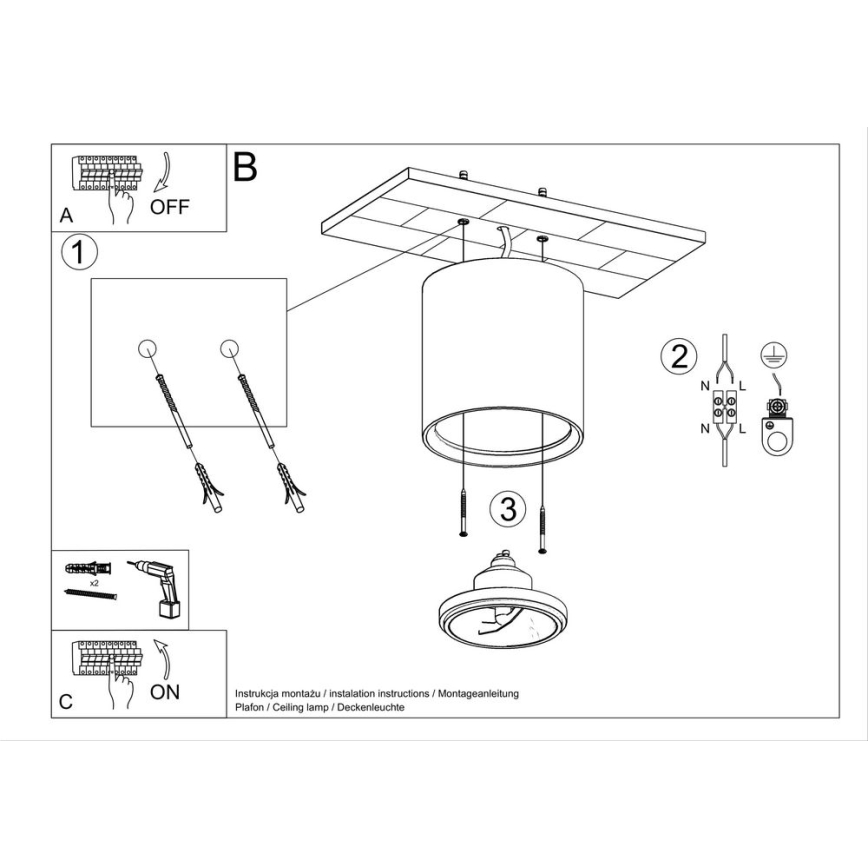 A
OFF
B
1
2
N
L
N
L
3
x2
C
ON
Instrukcja montażu / instalation instructions / Montageanleitung
Plafon / Ceiling lamp / Deckenleuchte