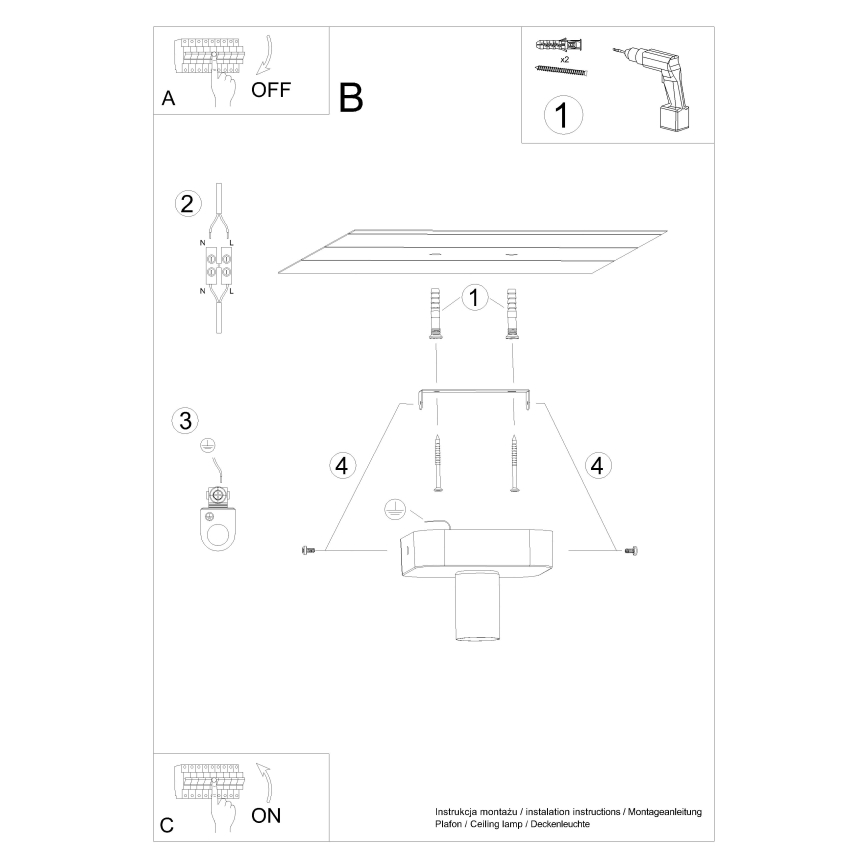 A
OFF

B

x2
1

2
N L
N L

1

3

4

4

C
ON

Instrukcja montażu / instalation instructions / Montageanleitung
Plafon / Ceiling lamp / Deckenleuchte