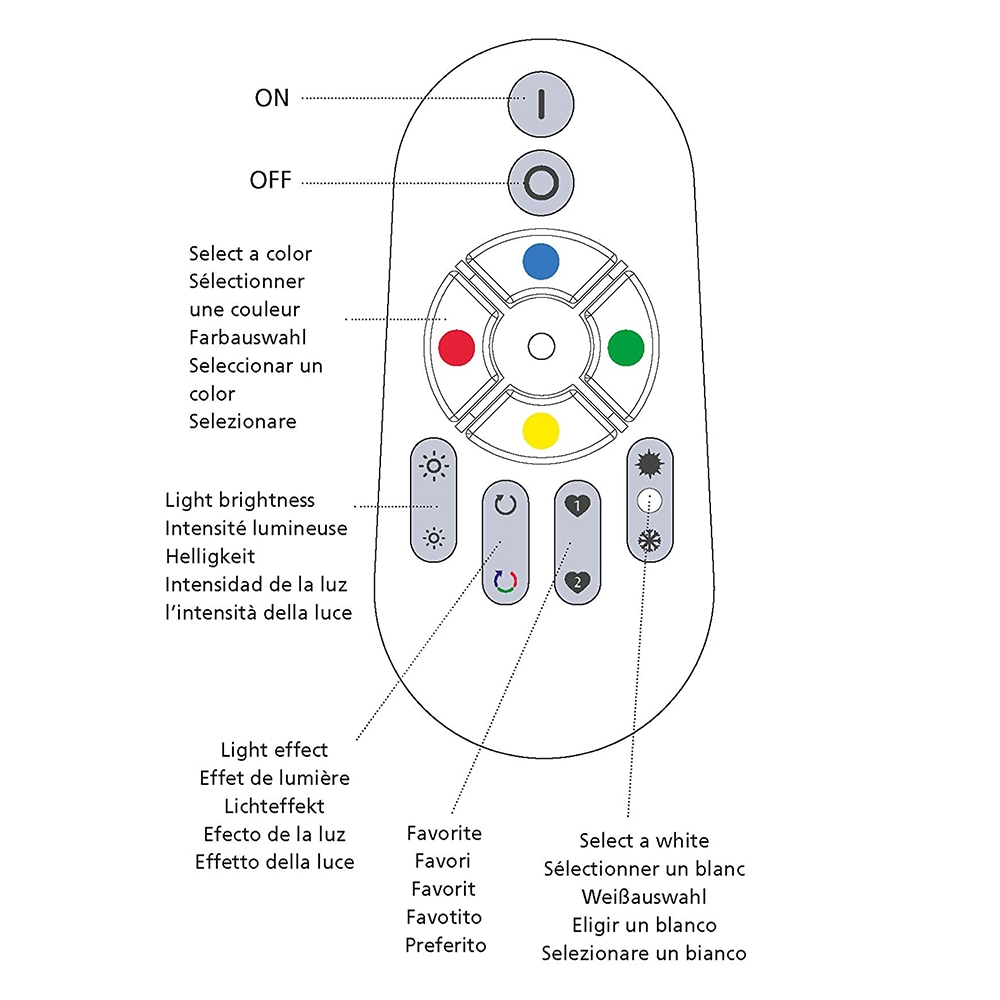 ON

OFF

Select a color
Sélectionner une couleur
Farbauswahl
Seleccionar un color
Selezionare

Light brightness
Intensité lumineuse
Helligkeit
Intensidad de la luz
l'intensità della luce

1

2

Light effect
Effet de lumière
Lichteffekt
Efecto de la luz
Effetto della luce

Favorite
Favori
Favorit
Favotito
Preferito

Select a white
Sélectionner un blanc
Weißauswahl
Eligir un blanco
Selezionare un bianco